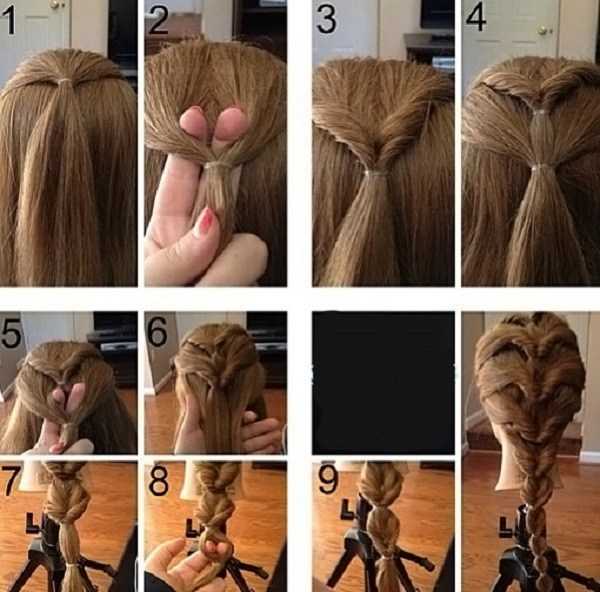 1
2
3
4
5
6
7
8
9